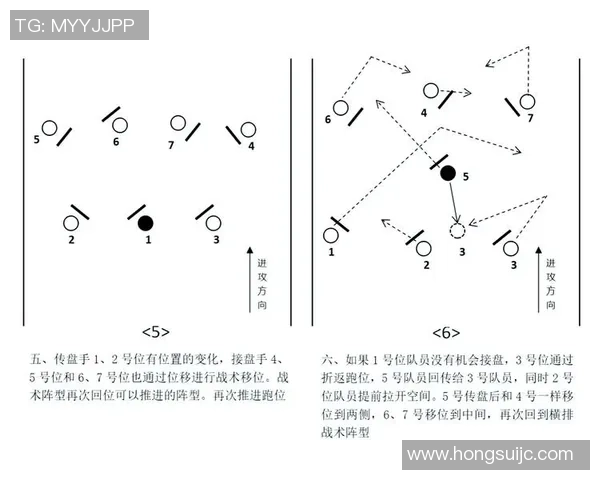 TG: MYYJJPP

5
6
7
4
2
1
3
进攻方向
<5>

五、传盘手 1、2 号位有位置的变化，接盘手 4、5 号位和 6、7 号位也通过位移进行战术移位。战术阵型再次回位可以推进的阵型。再次推进跑位

6
4
7
5
1
2
3
3
进攻方向
<6>

六、如果 1 号位队员没有机会接盘，3 号位通过折返跑位，5 号队员回传给 3 号队员，同时 2 号位队员提前拉开空间。5 号传盘后和 4 号一样移位到两侧，6、7 号移位到中间，再次回到横排战术阵型

www.hongsuijc.com